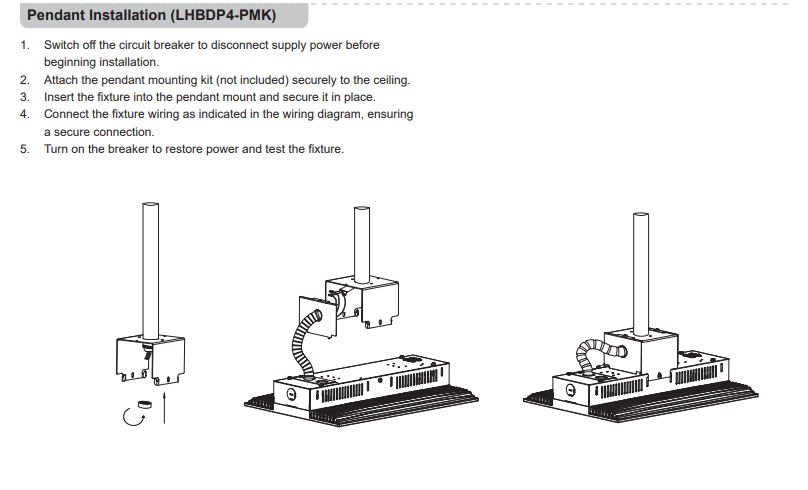 Pendant Installation (LHBDP4-PMK)

1. Switch off the circuit breaker to disconnect supply power before beginning installation.
2. Attach the pendant mounting kit (not included) securely to the ceiling.
3. Insert the fixture into the pendant mount and secure it in place.
4. Connect the fixture wiring as indicated in the wiring diagram, ensuring a secure connection.
5. Turn on the breaker to restore power and test the fixture.